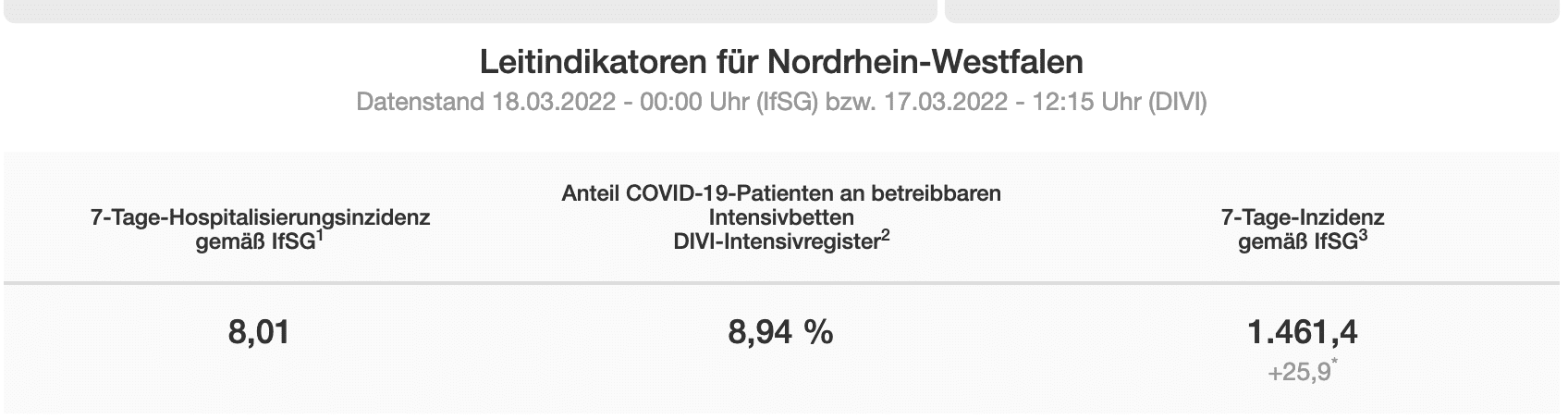 Leitindikatoren für Nordrhein-Westfalen
Datenstand 18.03.2022 - 00:00 Uhr (IfSG) bzw. 17.03.2022 - 12:15 Uhr (DIVI)

| 7-Tage-Hospitalisierungsinzidenz gemäß IfSG$^1$ | Anteil COVID-19-Patienten an betreibbaren Intensivbetten DIVI-Intensivregister$^2$ | 7-Tage-Inzidenz gemäß IfSG$^3$ |
|---|---|---|
| 8,01 | 8,94 % | 1.461,4 +25,9$^*$ |